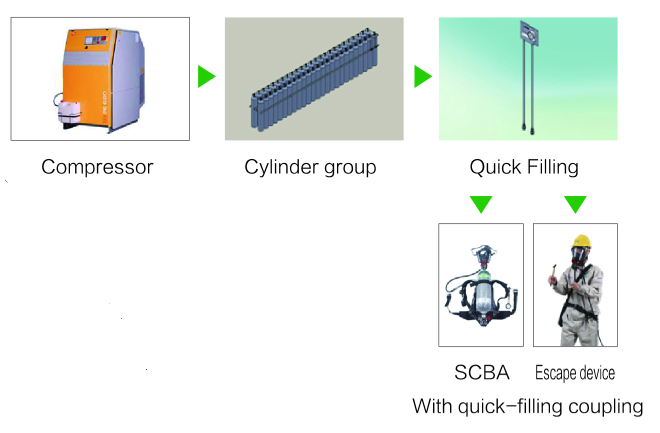 Compressor

Cylinder group

Quick Filling

SCBA

Escape device

With quick-filling coupling